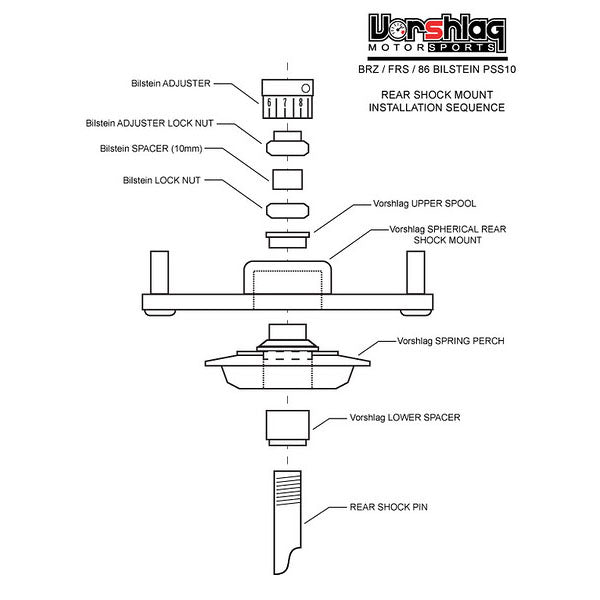 Vorshlag MOTORSPORTS

BRZ / FRS / 86 BILSTEIN PSS10

REAR SHOCK MOUNT INSTALLATION SEQUENCE

Bilstein ADJUSTER

6 7 8

Bilstein ADJUSTER LOCK NUT

Bilstein SPACER (10mm)

Bilstein LOCK NUT

Vorshlag UPPER SPOOL

Vorshlag SPHERICAL REAR SHOCK MOUNT

Vorshlag SPRING PERCH

Vorshlag LOWER SPACER

REAR SHOCK PIN